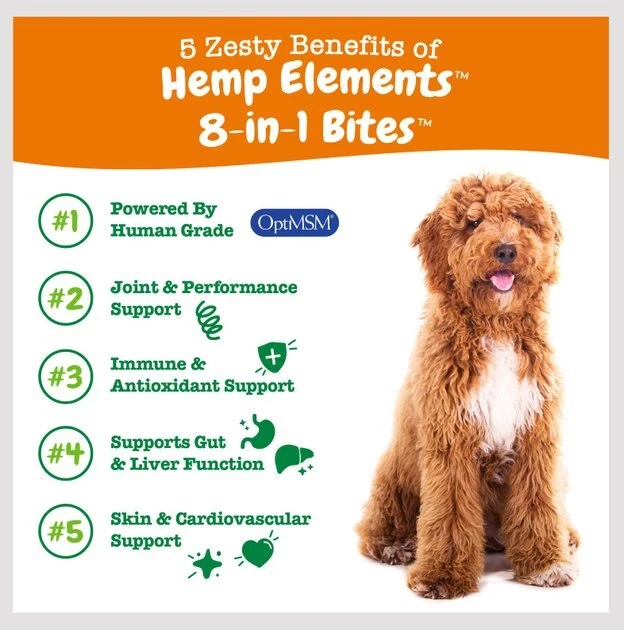 5 Zesty Benefits of
Hemp Elements™
8-in-1 Bites™

#1 Powered By Human Grade OptiMSM®

#2 Joint & Performance Support

#3 Immune & Antioxidant Support

#4 Supports Gut & Liver Function

#5 Skin & Cardiovascular Support